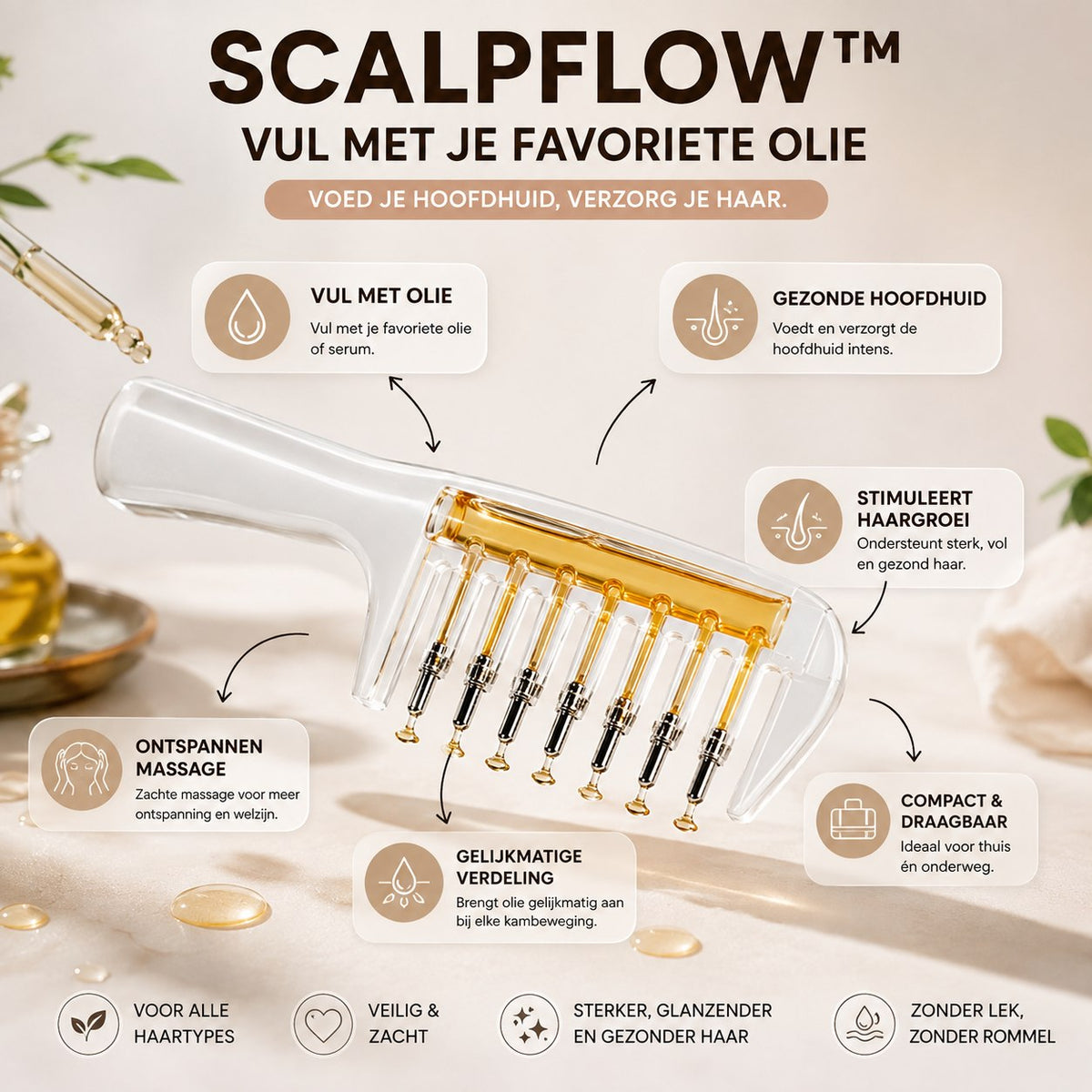 SCALPFLOW™
VUL MET JE FAVORIETE OLIE
VOED JE HOOFDHUID, VERZORG JE HAAR.

VUL MET OLIE
Vul met je favoriete olie of serum.

GEZONDE HOOFDHUID
Voedt en verzorgt de hoofdhuid intens.

STIMULEERT HAARGROEI
Ondersteunt sterk, vol en gezond haar.

ONTSPANNEN MASSAGE
Zachte massage voor meer ontspanning en welzijn.

GELIJKMATIGE VERDELING
Brengt olie gelijkmatig aan bij elke kambeweging.

COMPACT & DRAAGBAAR
Ideaal voor thuis én onderweg.

VOOR ALLE HAARTYPES

VEILIG & ZACHT

STERKER, GLANZENDER EN GEZONDER HAAR

ZONDER LEK, ZONDER ROMMEL